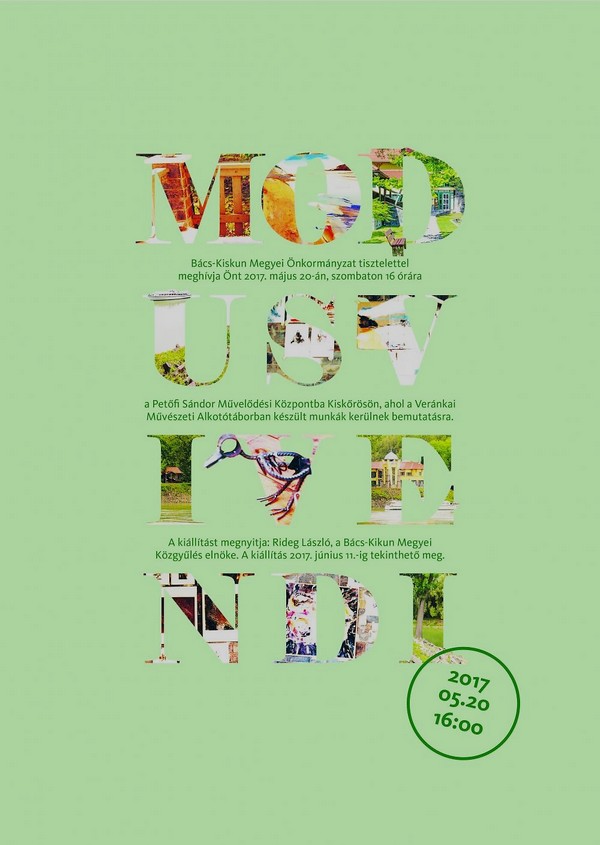 MOD

Bács-Kiskun Megyei Önkormányzat tisztelettel meghívja Önt 2017. május 20-án, szombaton 16 órára

USV

a Petőfi Sándor Művelődési Központba Kiskőrösön, ahol a Veránkai Művészeti Alkotótáborban készült munkák kerülnek bemutatásra.

IVE

A kiállítást megnyitja: Rideg László, a Bács-Kikun Megyei Közgyűlés elnöke. A kiállítás 2017. június 11.-ig tekinthető meg.

NDI

2017
05.20
16:00